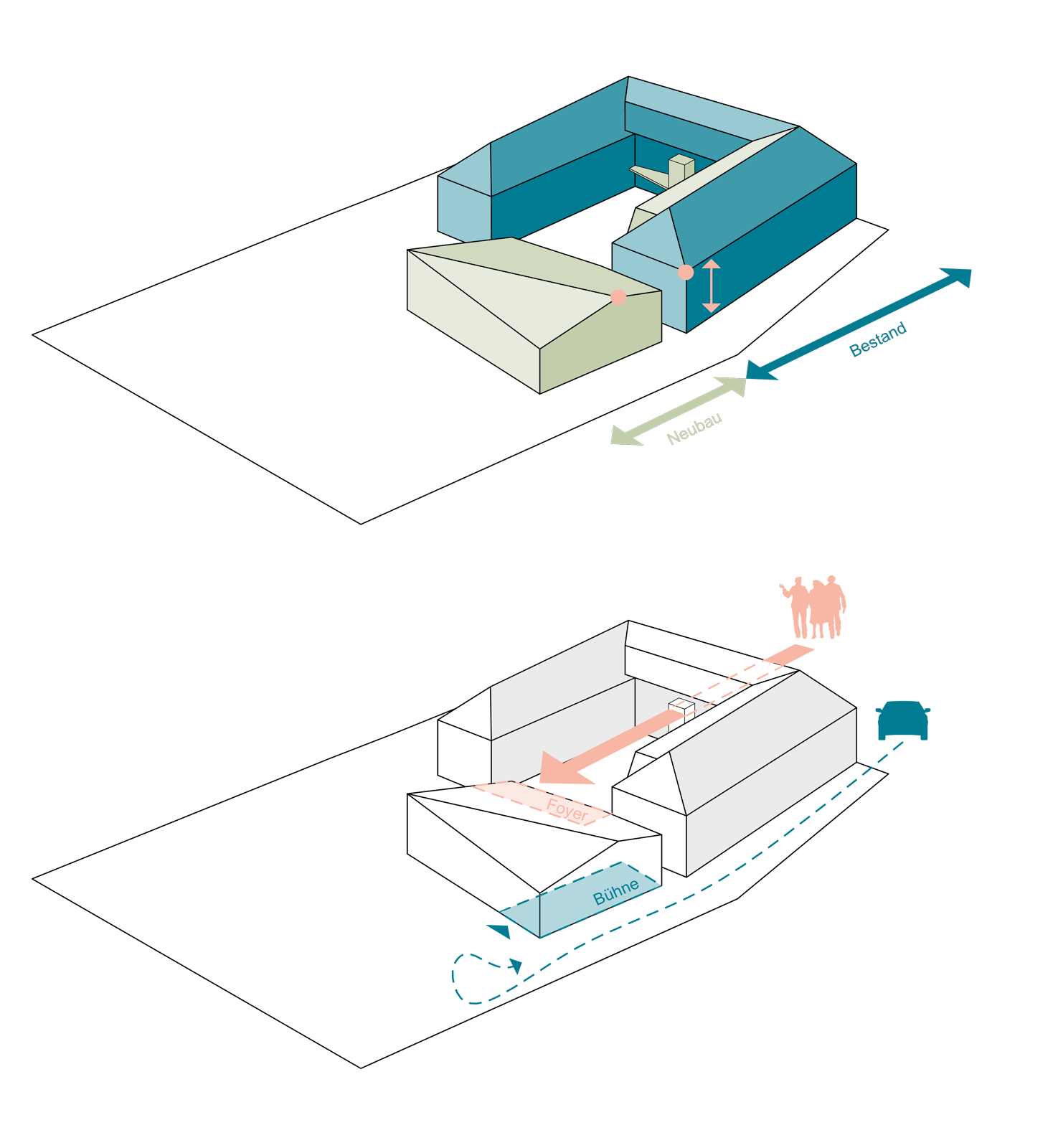 Bestand

Neubau

Foyer

Bühne